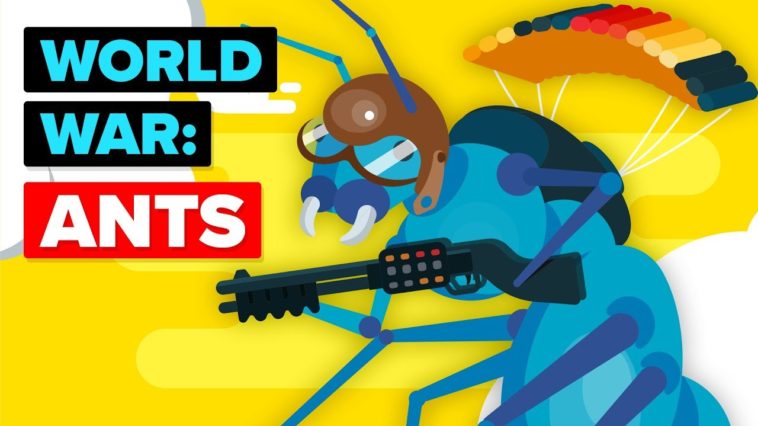 WORLD WAR: ANTS