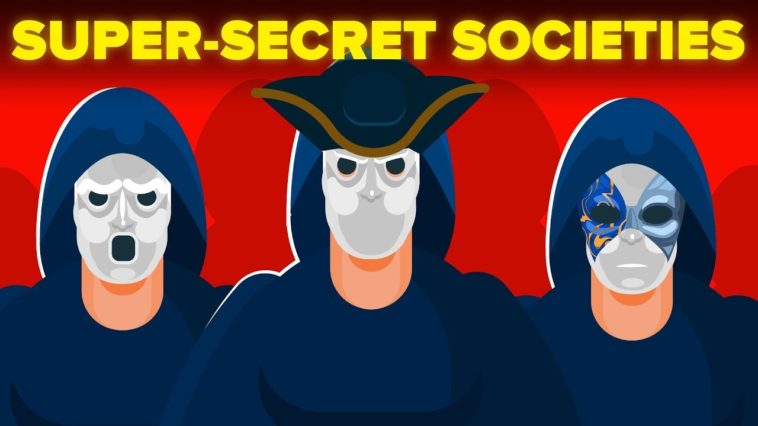 SUPER-SECRET SOCIETIES