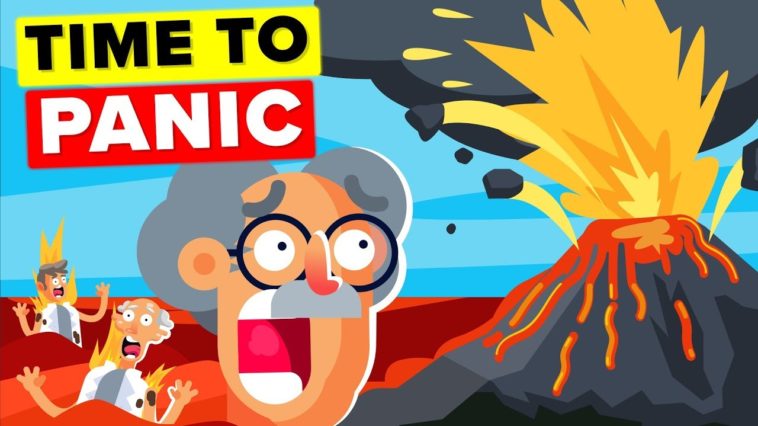 TIME TO
PANIC