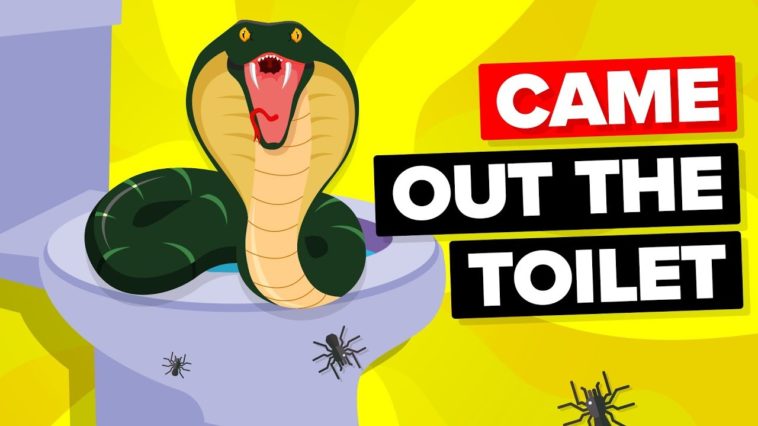 CAME
OUT THE
TOILET