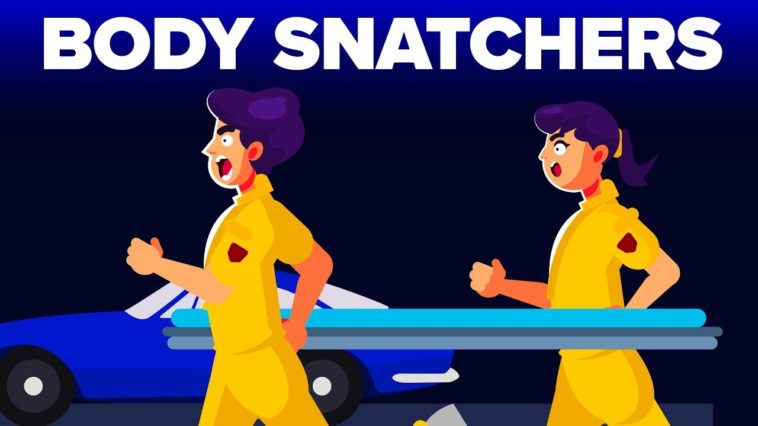 BODY SNATCHERS