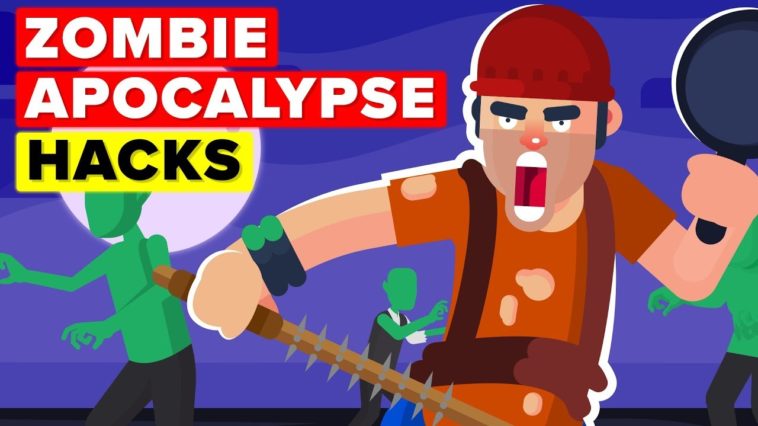 ZOMBIE
APOCALYPSE
HACKS