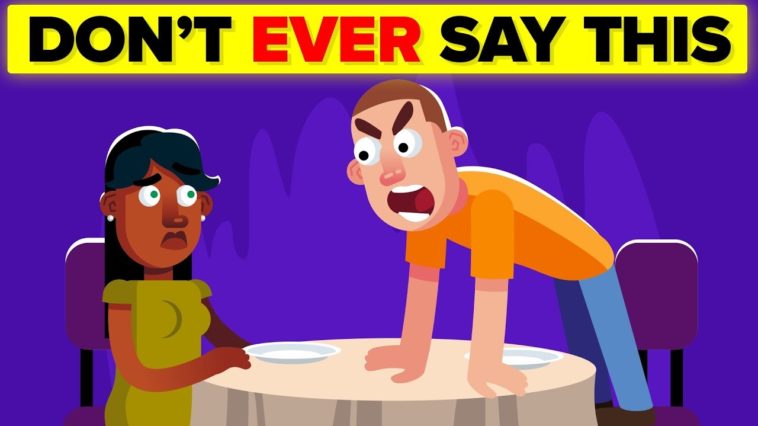 DON'T EVER SAY THIS