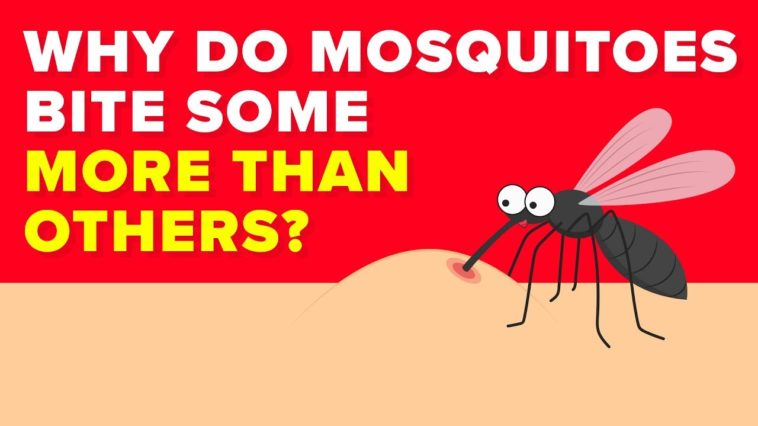 WHY DO MOSQUITOES BITE SOME MORE THAN OTHERS?