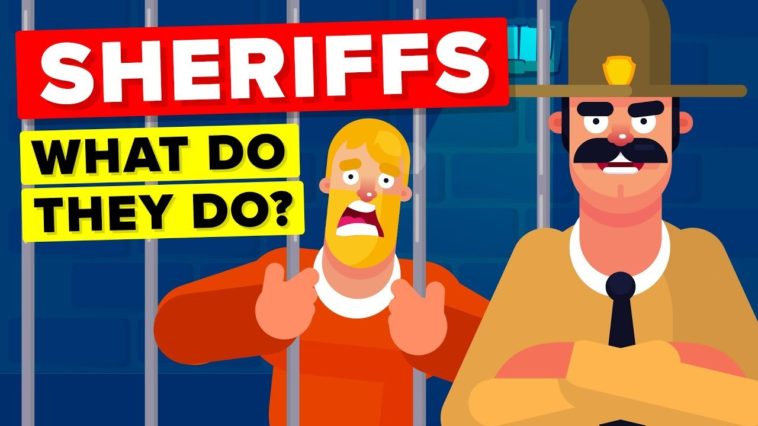 SHERIFFS
WHAT DO THEY DO?