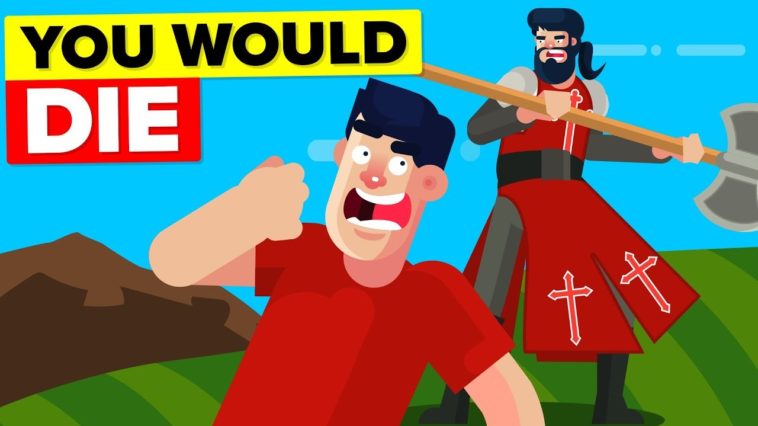 YOU WOULD
DIE