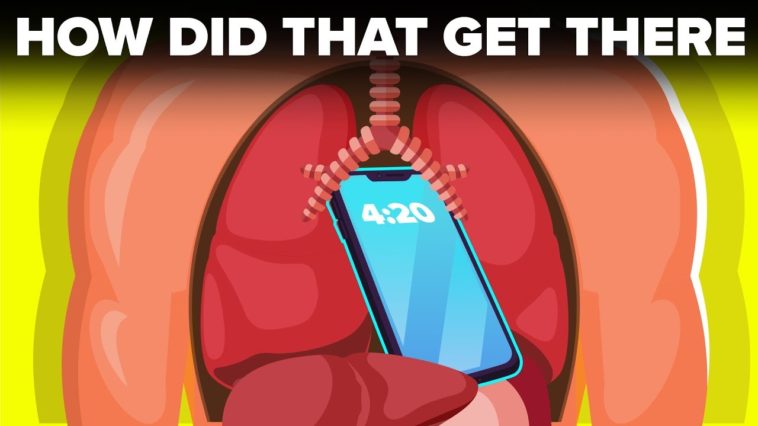 HOW DID THAT GET THERE

4:20