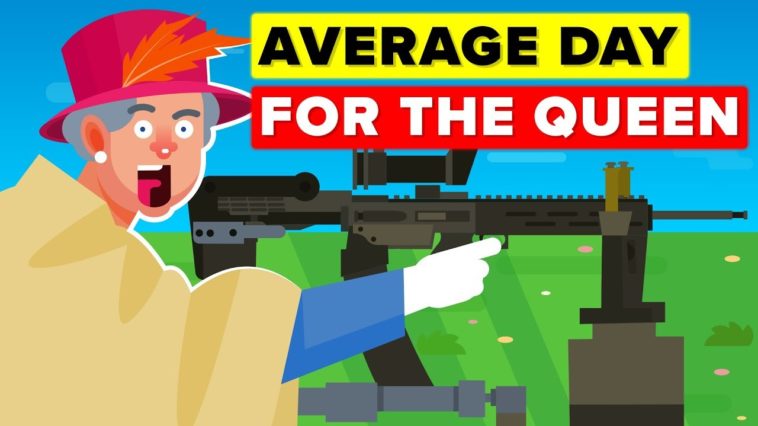 AVERAGE DAY
FOR THE QUEEN