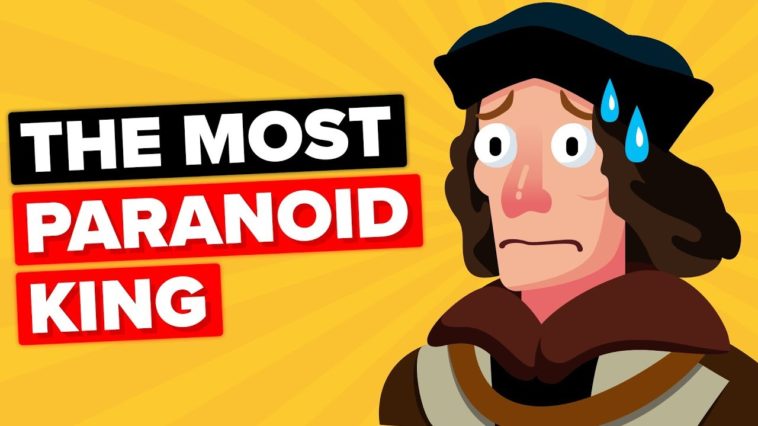 THE MOST
PARANOID
KING