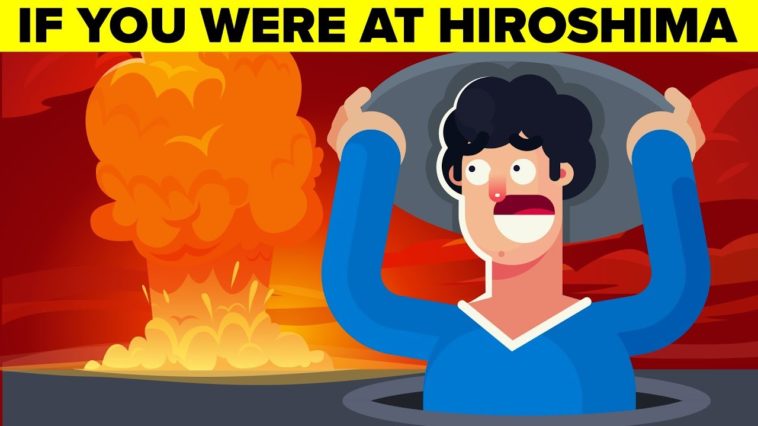 IF YOU WERE AT HIROSHIMA