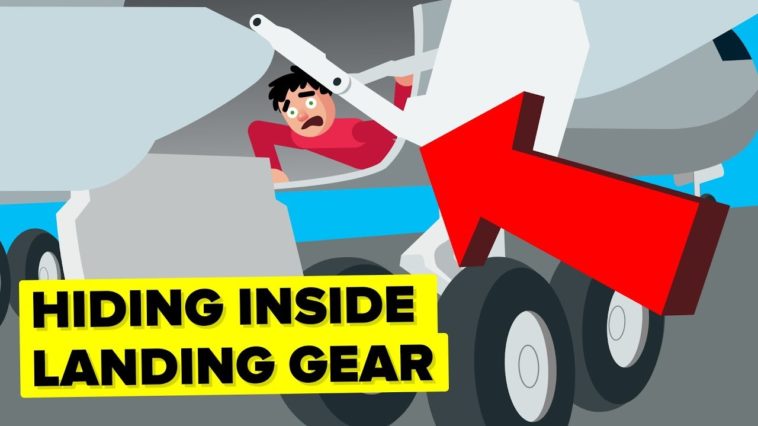 HIDING INSIDE
LANDING GEAR