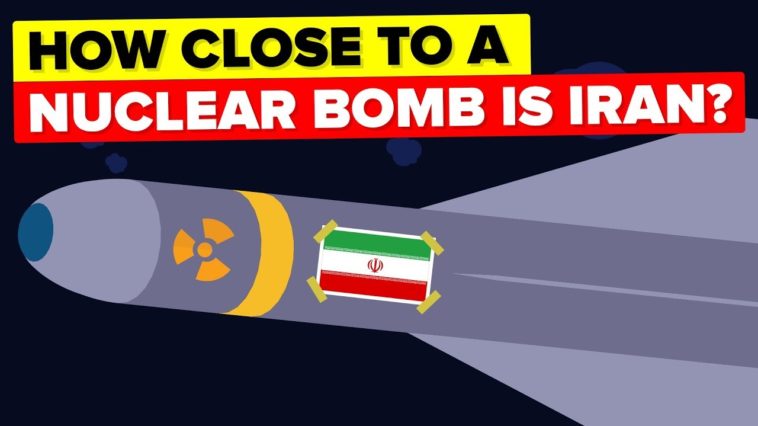 HOW CLOSE TO A
NUCLEAR BOMB IS IRAN?