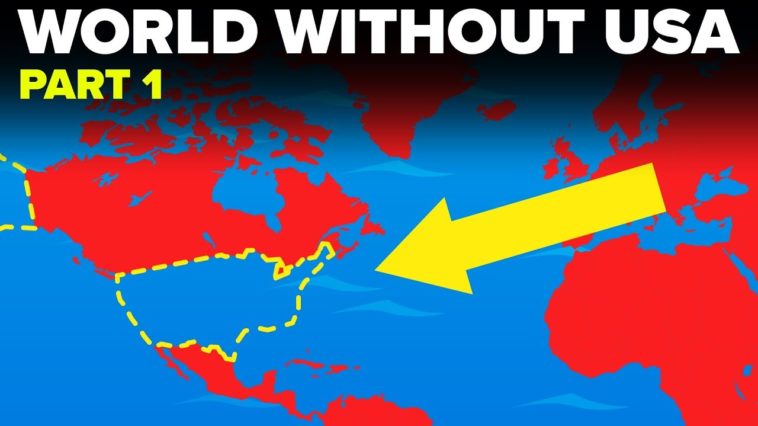 WORLD WITHOUT USA
PART 1