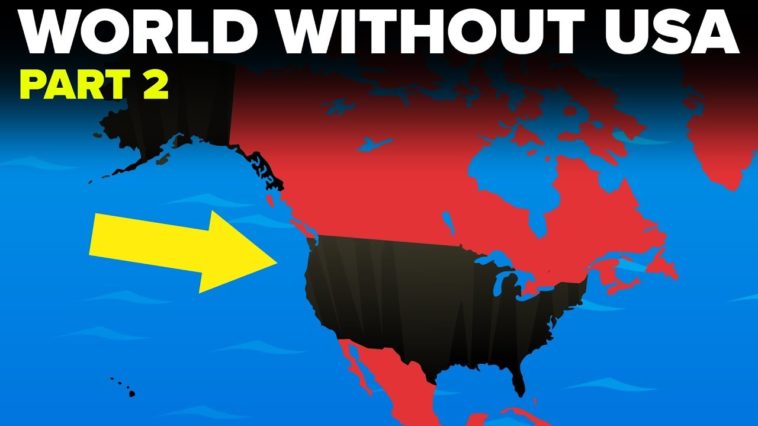 WORLD WITHOUT USA
PART 2