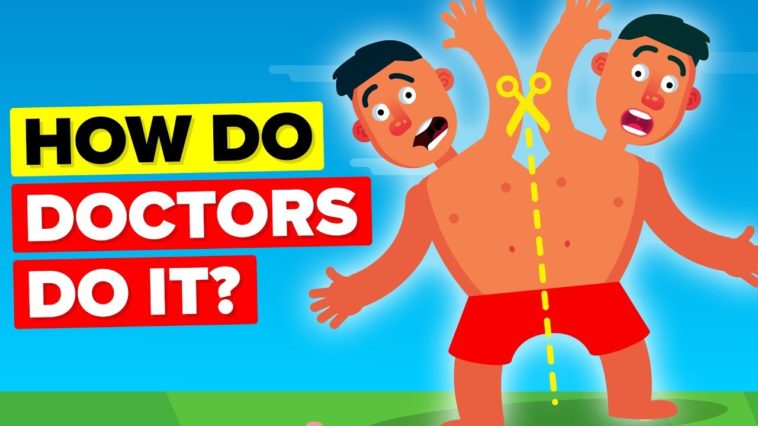 HOW DO
DOCTORS
DO IT?