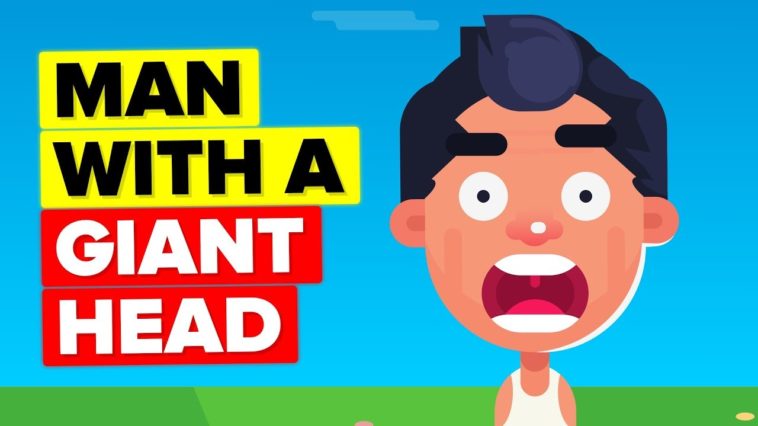 MAN
WITH A
GIANT
HEAD