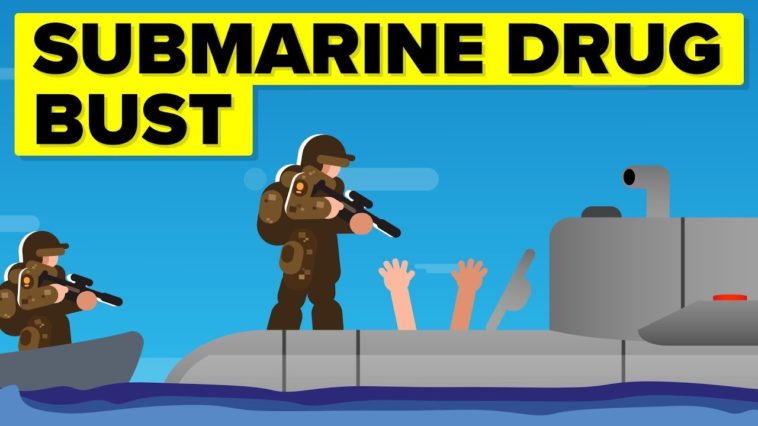 SUBMARINE DRUG BUST