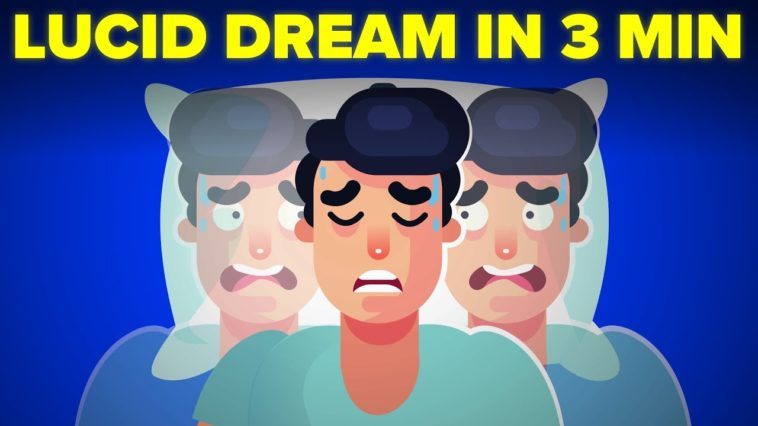 LUCID DREAM IN 3 MIN