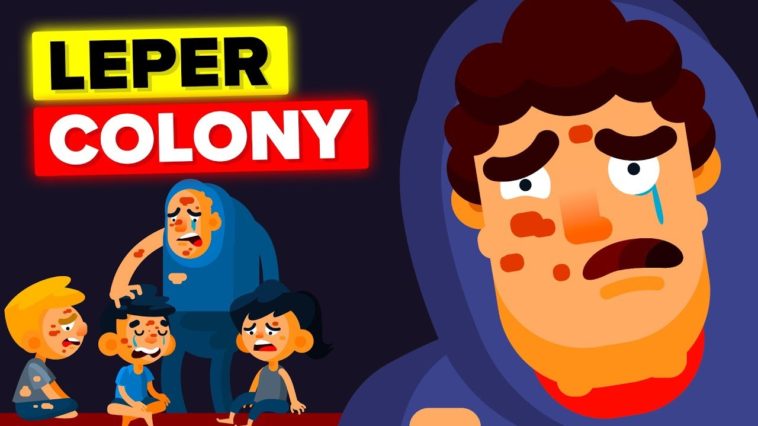 LEPER
COLONY