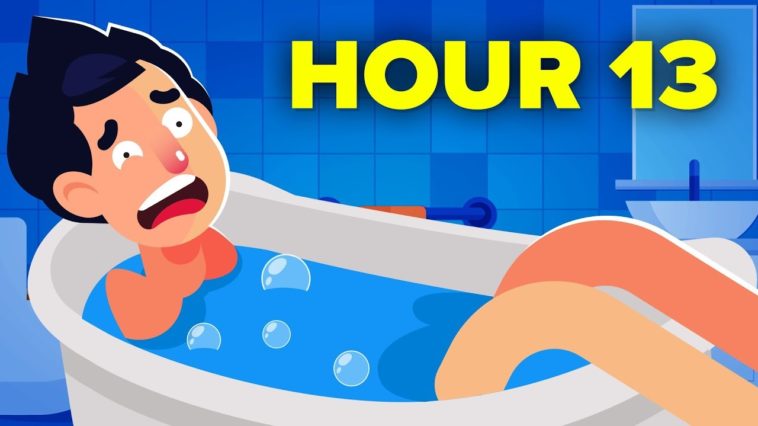 HOUR 13