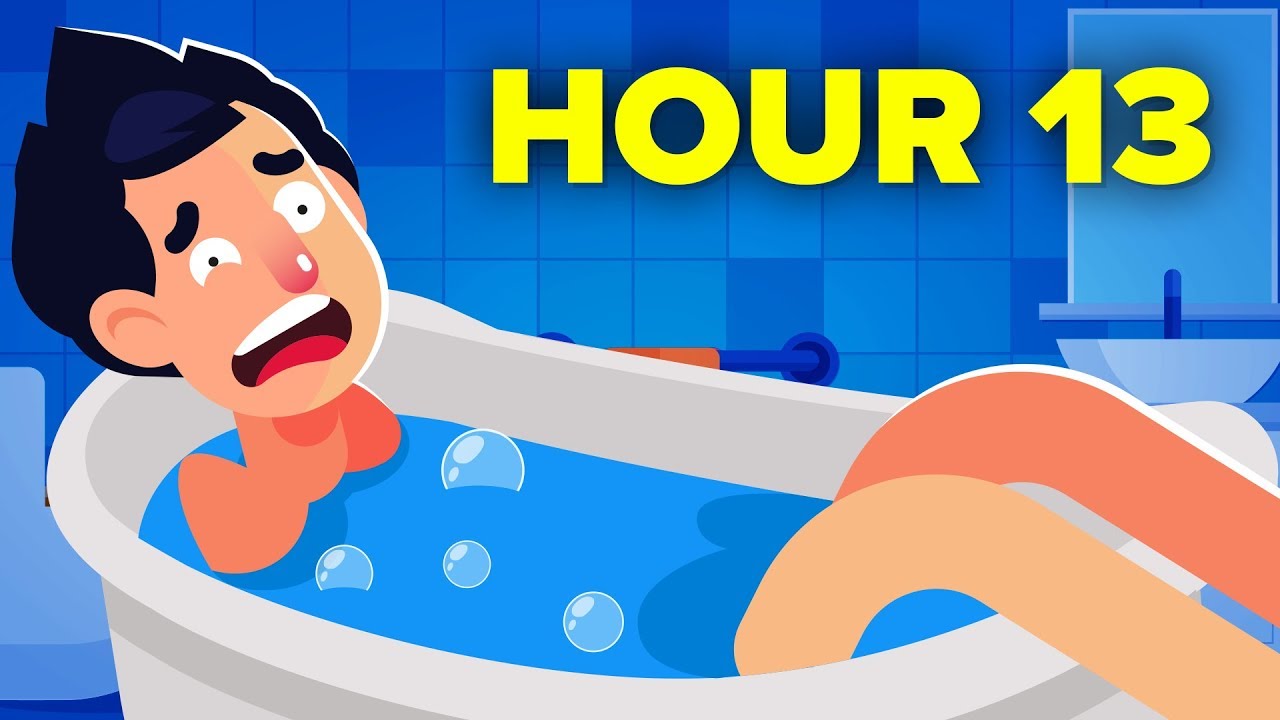 HOUR 13