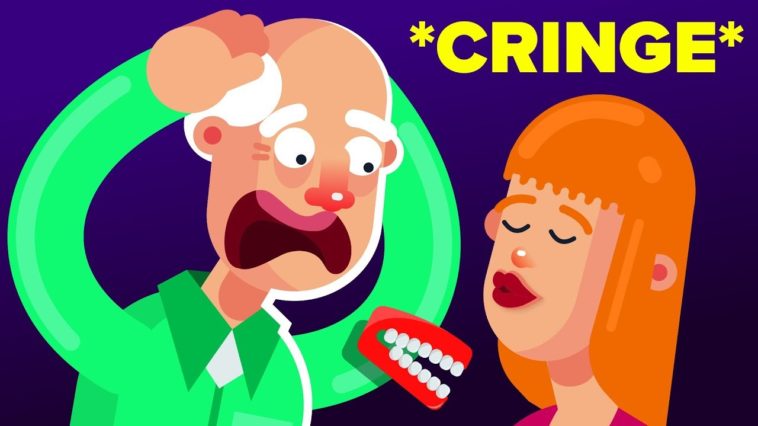 *CRINGE*