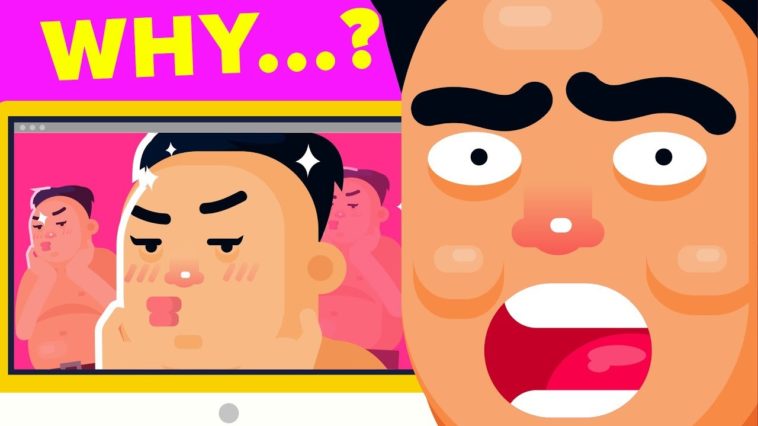 WHY...?