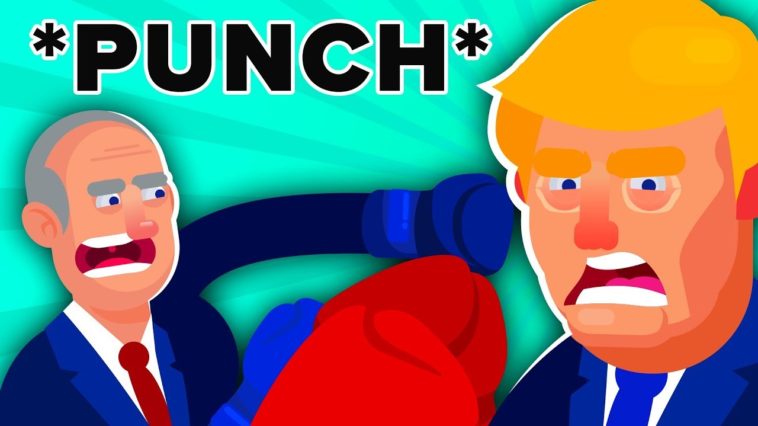 *PUNCH*