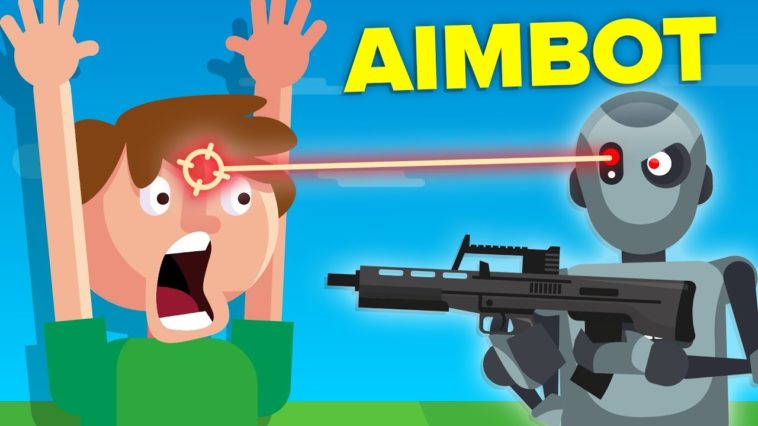 AIMBOT