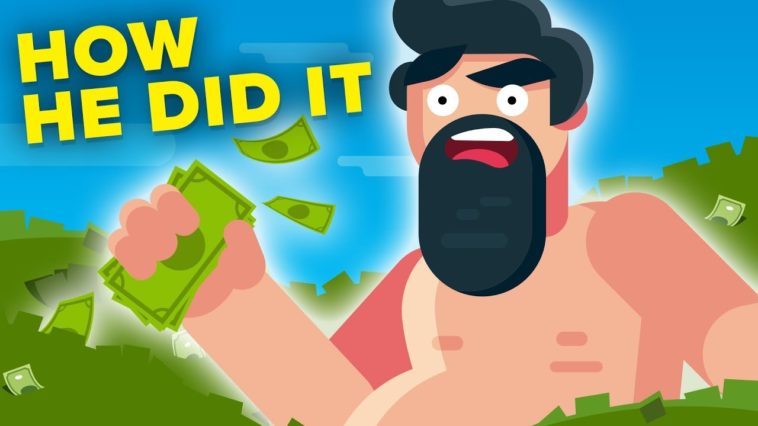 HOW HE DID IT