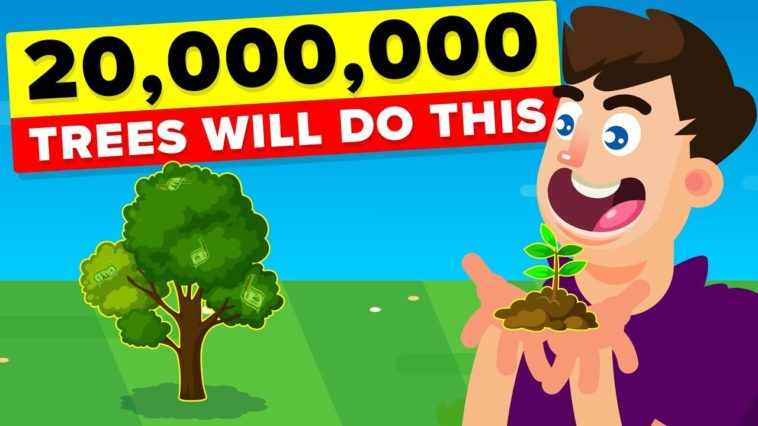 20,000,000
TREES WILL DO THIS