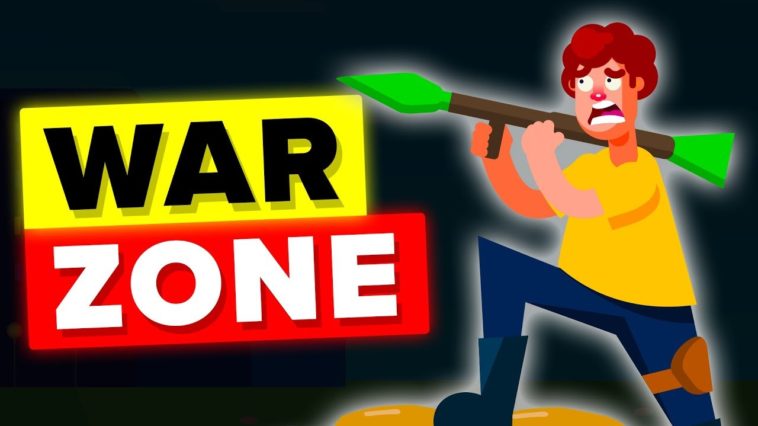 WAR
ZONE