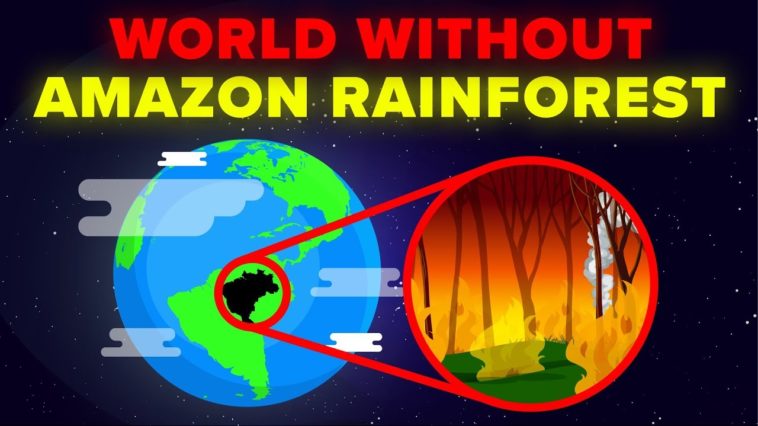 WORLD WITHOUT
AMAZON RAINFOREST