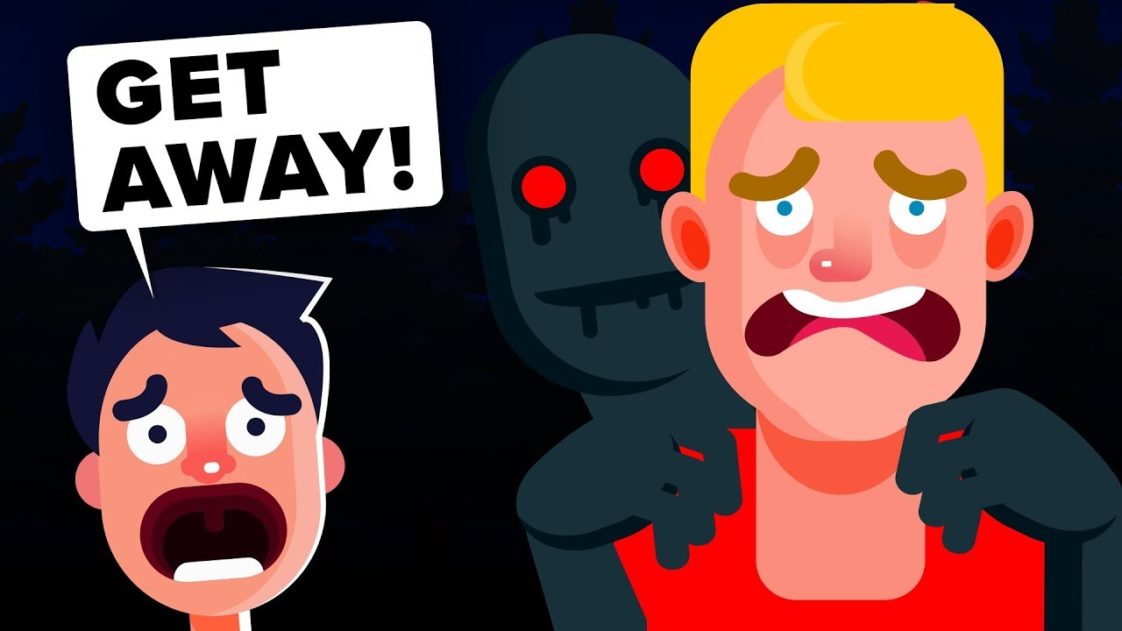 GET AWAY!