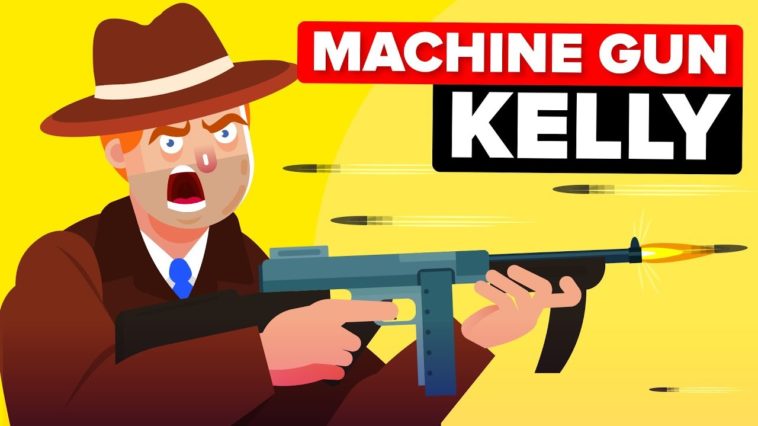 MACHINE GUN
KELLY