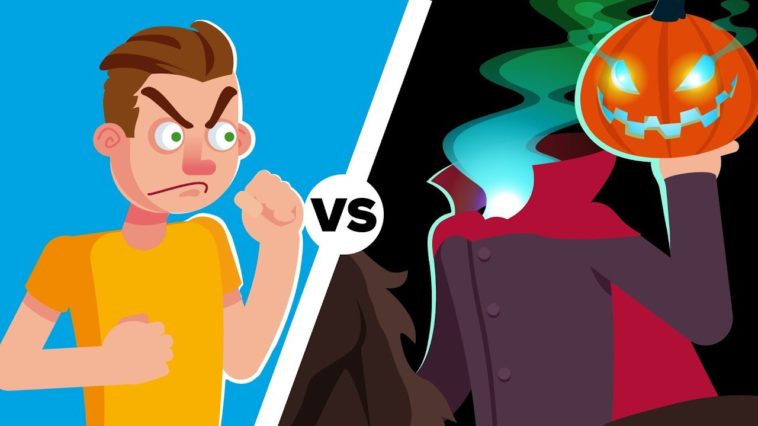 VS