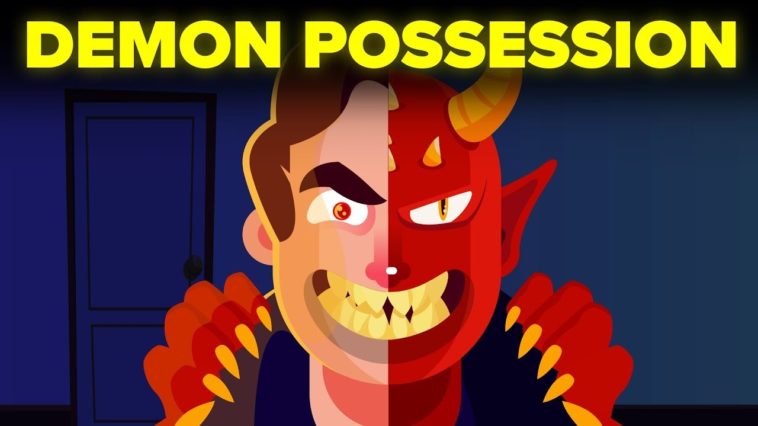 DEMON POSSESSION