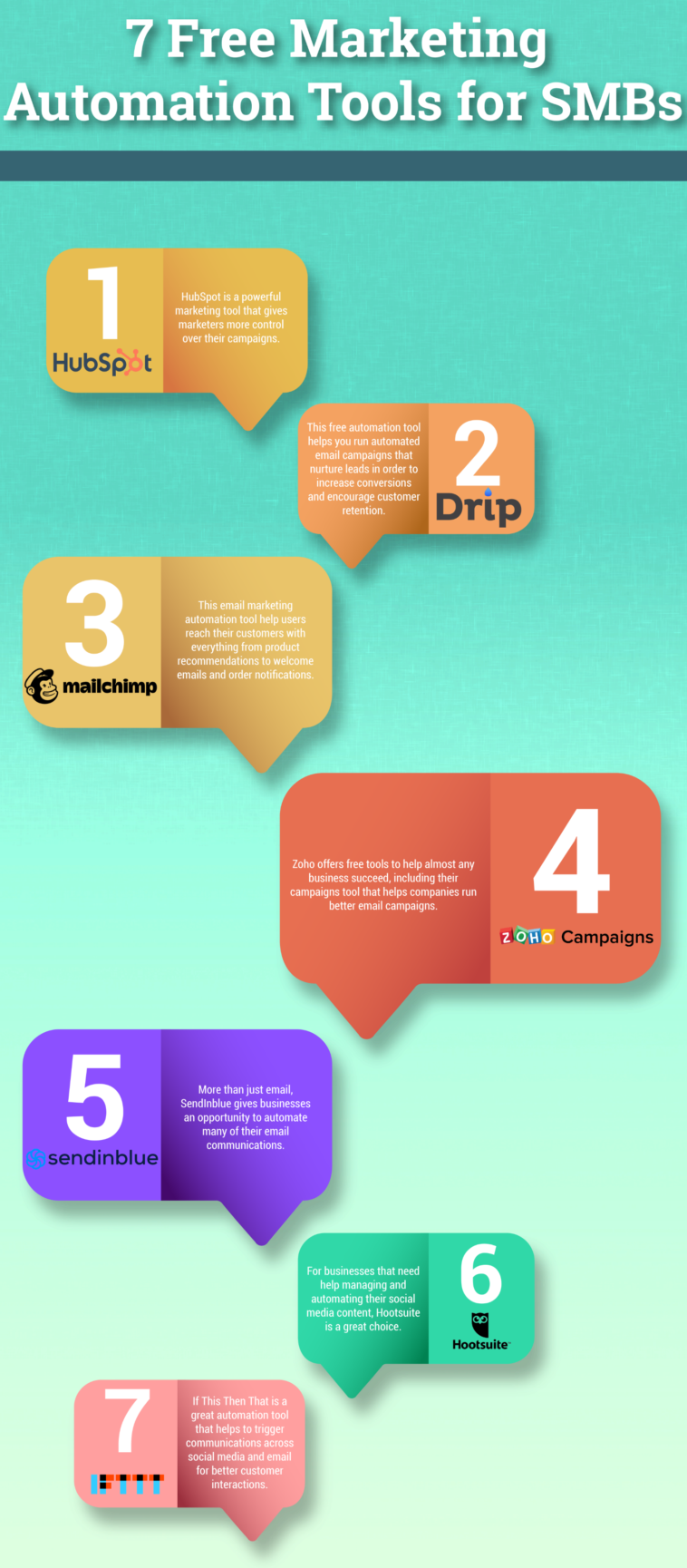 7 Free Marketing Automation Tools for SMBs

1
HubSpot

HubSpot is a powerful marketing tool that gives marketers more control over their campaigns.

This free automation tool helps you run automated email campaigns that nurture leads in order to increase conversions and encourage customer retention.

2
Drip

3
mailchimp

This email marketing automation tool help users reach their customers with everything from product recommendations to welcome emails and order notifications.

Zoho offers free tools to help almost any business succeed, including their campaigns tool that helps companies run better email campaigns.

4
ZOHO Campaigns

5
sendinblue

More than just email, SendInblue gives businesses an opportunity to automate many of their email communications.

For businesses that need help managing and automating their social media content, Hootsuite is a great choice.

6
Hootsuite

7
IFTTT

If This Then That is a great automation tool that helps to trigger communications across social media and email for better customer interactions.