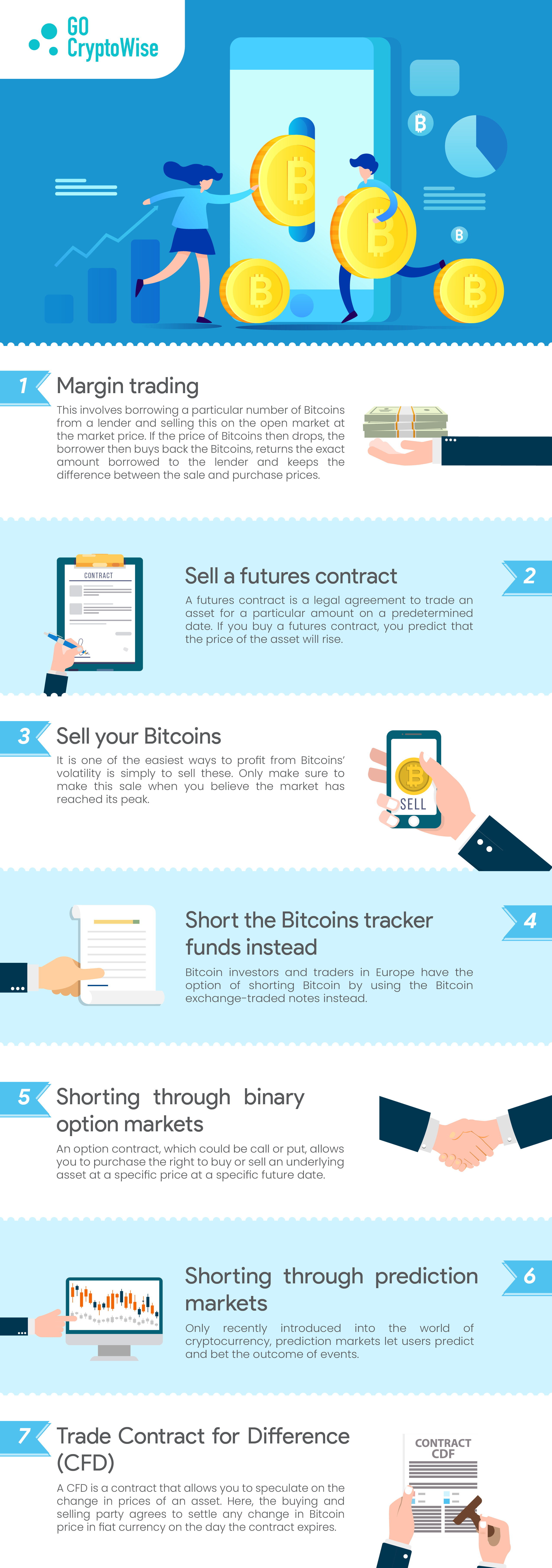 GO
CryptoWise

1
Margin trading
This involves borrowing a particular number of Bitcoins from a lender and selling this on the open market at the market price. If the price of Bitcoins then drops, the borrower then buys back the Bitcoins, returns the exact amount borrowed to the lender and keeps the difference between the sale and purchase prices.

CONTRACT

Sell a futures contract
2
A futures contract is a legal agreement to trade an asset for a particular amount on a predetermined date. If you buy a futures contract, you predict that the price of the asset will rise.

3
Sell your Bitcoins
It is one of the easiest ways to profit from Bitcoins' volatility is simply to sell these. Only make sure to make this sale when you believe the market has reached its peak.

SELL

Short the Bitcoins tracker funds instead
4
Bitcoin investors and traders in Europe have the option of shorting Bitcoin by using the Bitcoin exchange-traded notes instead.

5
Shorting through binary option markets
An option contract, which could be call or put, allows you to purchase the right to buy or sell an underlying asset at a specific price at a specific future date.

Shorting through prediction markets
6
Only recently introduced into the world of cryptocurrency, prediction markets let users predict and bet the outcome of events.

7
Trade Contract for Difference (CFD)
A CFD is a contract that allows you to speculate on the change in prices of an asset. Here, the buying and selling party agrees to settle any change in Bitcoin price in fiat currency on the day the contract expires.

CONTRACT
CDF