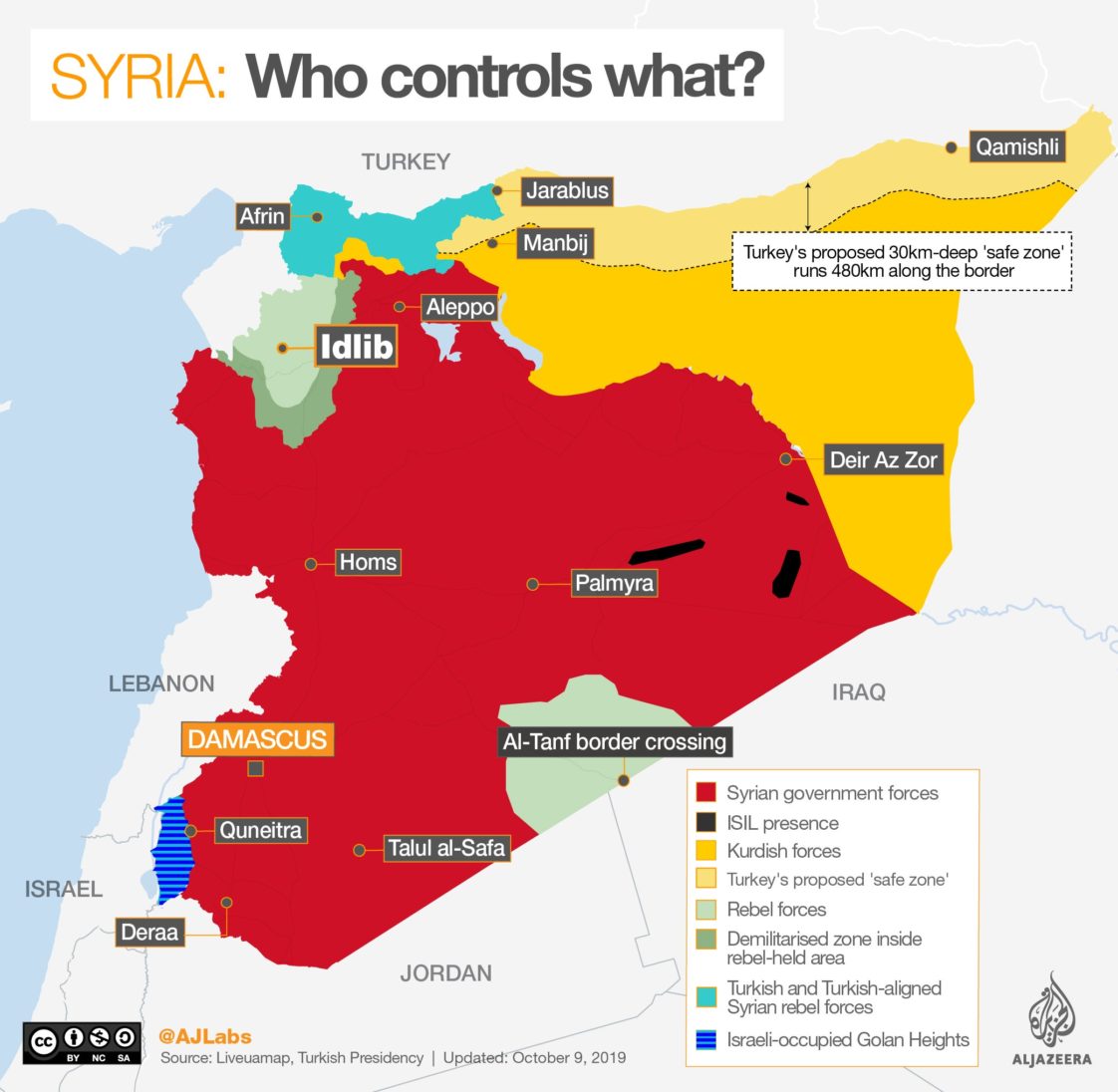 SYRIA: Who controls what?

TURKEY

Qamishli

Jarablus

Afrin

Manbij

Turkey's proposed 30km-deep 'safe zone' runs 480km along the border

Aleppo

Idlib

Deir Az Zor

Homs

Palmyra

LEBANON

IRAQ

DAMASCUS

Al-Tanf border crossing

Quneitra

Talul al-Safa

ISRAEL

Deraa

JORDAN

Syrian government forces
ISIL presence
Kurdish forces
Turkey's proposed 'safe zone'
Rebel forces
Demilitarised zone inside rebel-held area
Turkish and Turkish-aligned Syrian rebel forces
Israeli-occupied Golan Heights

cc BY NC SA

@AJLabs
Source: Liveuamap, Turkish Presidency | Updated: October 9, 2019

ALJAZEERA