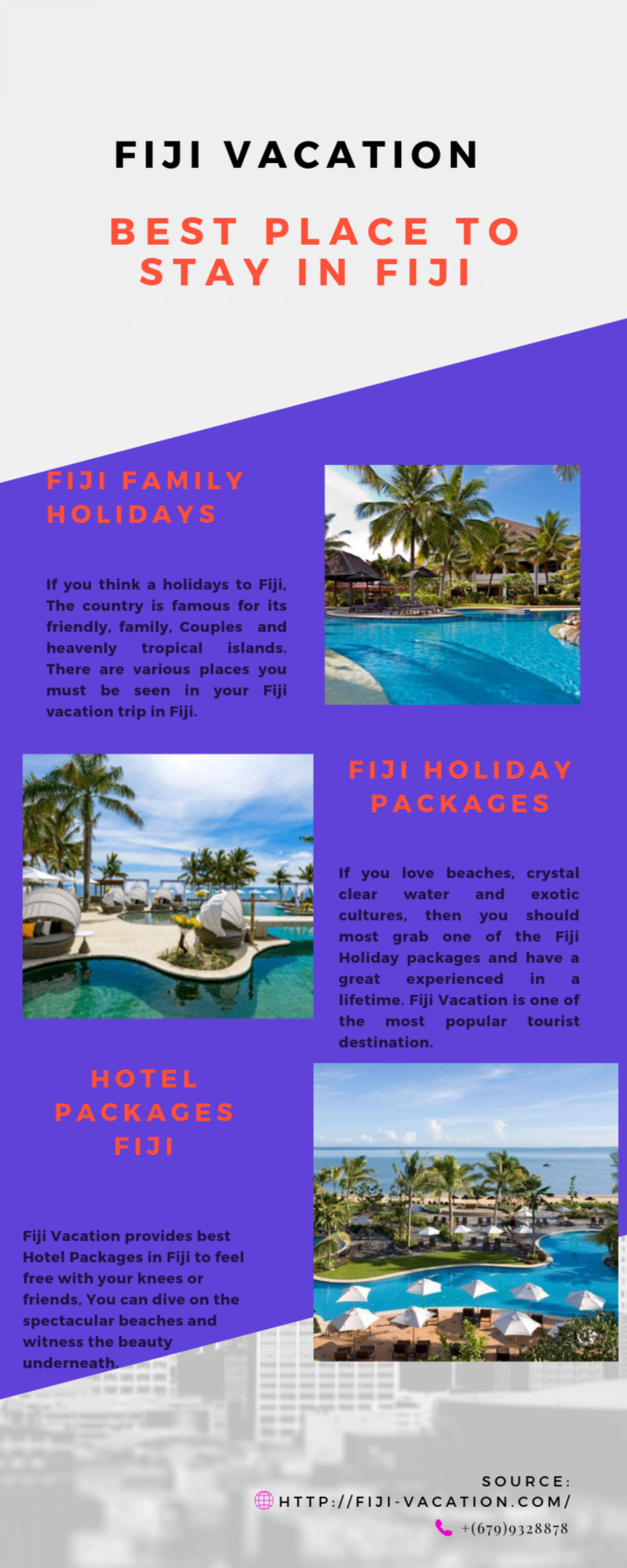 FIJI VACATION

BEST PLACE TO STAY IN FIJI

FIJI FAMILY HOLIDAYS

If you think a holidays to Fiji, The country is famous for its friendly, family, Couples and heavenly tropical islands. There are various places you must be seen in your Fiji vacation trip in Fiji.

FIJI HOLIDAY PACKAGES

If you love beaches, crystal clear water and exotic cultures, then you should most grab one of the Fiji Holiday packages and have a great experienced in a lifetime. Fiji Vacation is one of the most popular tourist destination.

HOTEL PACKAGES FIJI

Fiji Vacation provides best Hotel Packages in Fiji to feel free with your knees or friends, You can dive on the spectacular beaches and witness the beauty underneath.

SOURCE:
HTTP://FIJI-VACATION.COM/
+(679)9328878