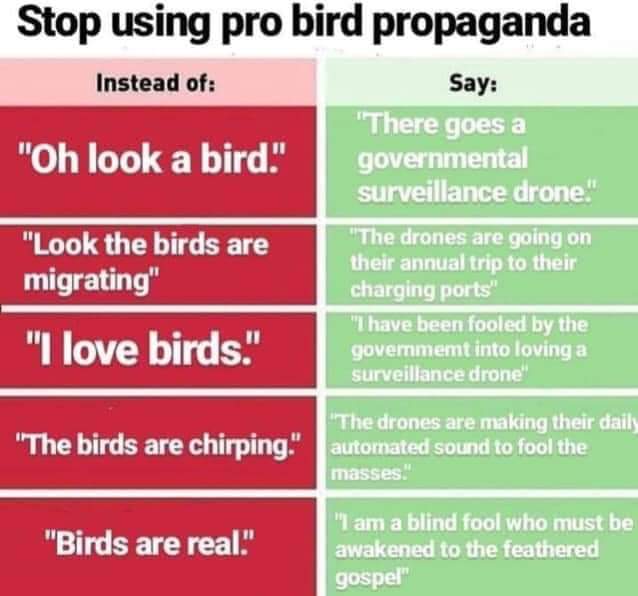 Stop using pro bird propaganda

| Instead of: | Say: |
|---|---|
| "Oh look a bird." | "There goes a governmental surveillance drone." |
| "Look the birds are migrating" | "The drones are going on their annual trip to their charging ports" |
| "I love birds." | "I have been fooled by the governmemt into loving a surveillance drone" |
| "The birds are chirping." | "The drones are making their daily automated sound to fool the masses." |
| "Birds are real." | "I am a blind fool who must be awakened to the feathered gospel" |