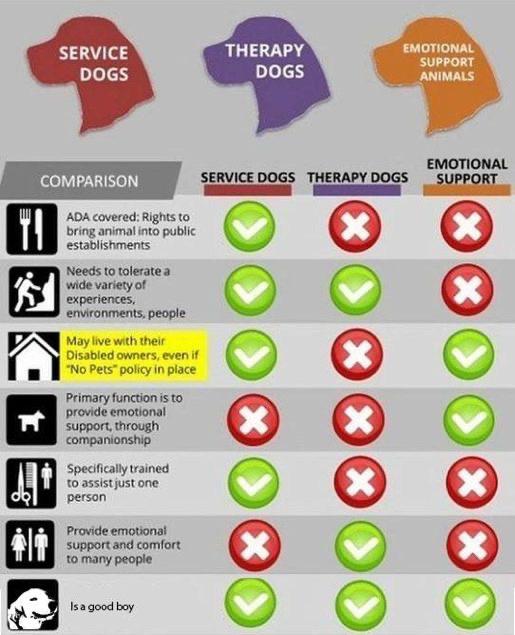 SERVICE DOGS

THERAPY DOGS

EMOTIONAL SUPPORT ANIMALS

| COMPARISON | SERVICE DOGS | THERAPY DOGS | EMOTIONAL SUPPORT |
|---|---|---|---|
| ADA covered: Rights to bring animal into public establishments | ✓ | ✗ | ✗ |
| Needs to tolerate a wide variety of experiences, environments, people | ✓ | ✓ | ✗ |
| May live with their Disabled owners, even if "No Pets" policy in place | ✓ | ✗ | ✓ |
| Primary function is to provide emotional support, through companionship | ✗ | ✗ | ✓ |
| Specifically trained to assist just one person | ✓ | ✗ | ✗ |
| Provide emotional support and comfort to many people | ✗ | ✓ | ✗ |
| Is a good boy | ✓ | ✓ | ✓ |