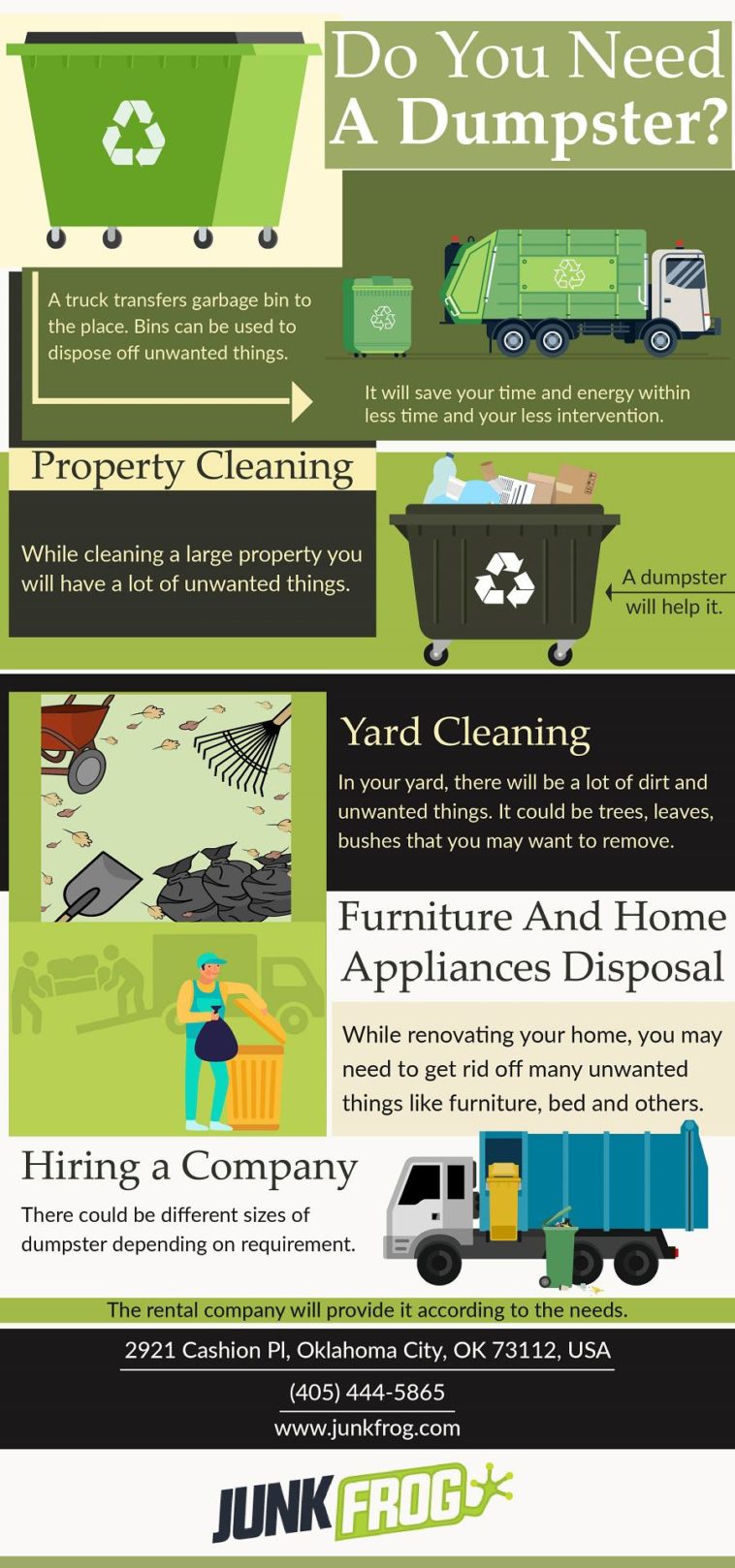 Do You Need A Dumpster?

A truck transfers garbage bin to the place. Bins can be used to dispose off unwanted things.

It will save your time and energy within less time and your less intervention.

Property Cleaning

While cleaning a large property you will have a lot of unwanted things.

A dumpster will help it.

Yard Cleaning

In your yard, there will be a lot of dirt and unwanted things. It could be trees, leaves, bushes that you may want to remove.

Furniture And Home Appliances Disposal

While renovating your home, you may need to get rid off many unwanted things like furniture, bed and others.

Hiring a Company

There could be different sizes of dumpster depending on requirement.

The rental company will provide it according to the needs.

2921 Cashion Pl, Oklahoma City, OK 73112, USA

(405) 444-5865

www.junkfrog.com

JUNK FROG