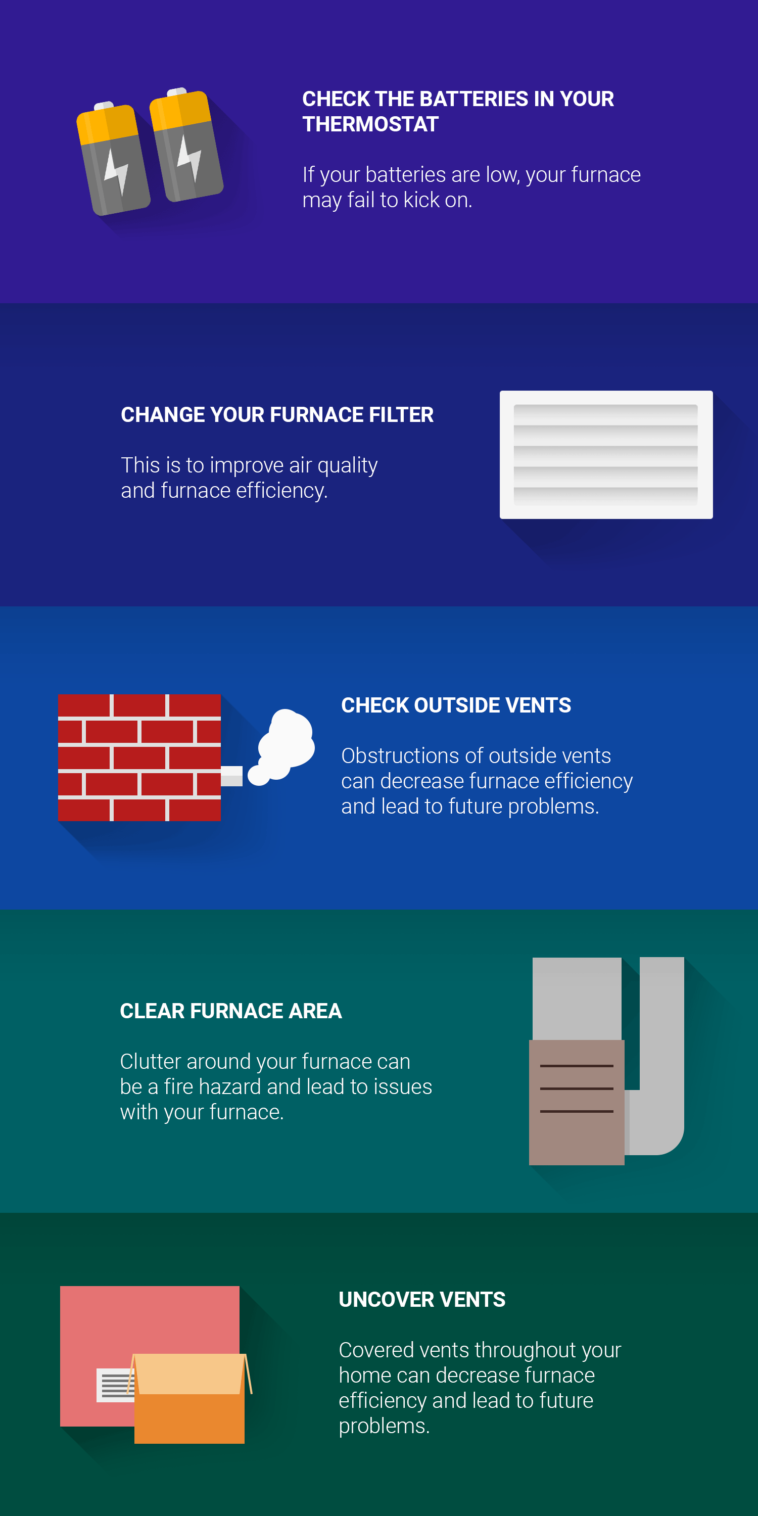 CHECK THE BATTERIES IN YOUR THERMOSTAT

If your batteries are low, your furnace may fail to kick on.

CHANGE YOUR FURNACE FILTER

This is to improve air quality and furnace efficiency.

CHECK OUTSIDE VENTS

Obstructions of outside vents can decrease furnace efficiency and lead to future problems.

CLEAR FURNACE AREA

Clutter around your furnace can be a fire hazard and lead to issues with your furnace.

UNCOVER VENTS

Covered vents throughout your home can decrease furnace efficiency and lead to future problems.