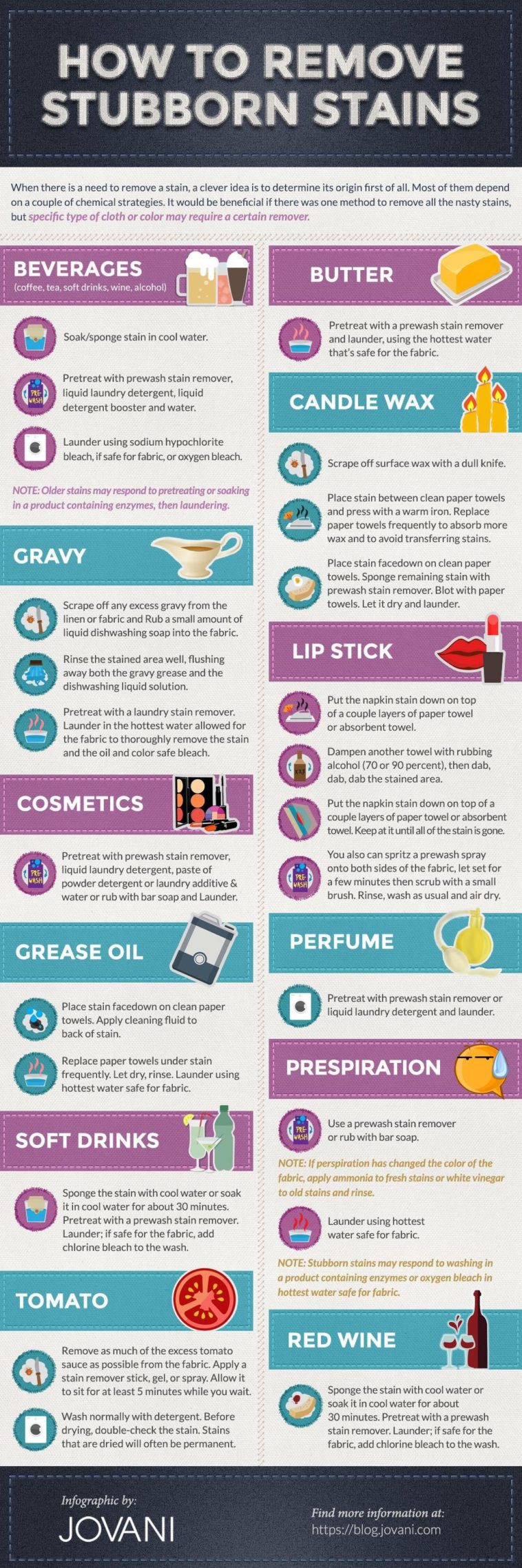 HOW TO REMOVE STUBBORN STAINS

When there is a need to remove a stain, a clever idea is to determine its origin first of all. Most of them depend on a couple of chemical strategies. It would be beneficial if there was one method to remove all the nasty stains, but specific type of cloth or color may require a certain remover.

BEVERAGES
(coffee, tea, soft drinks, wine, alcohol)

Soak/sponge stain in cool water.

PRE-WASH

Pretreat with prewash stain remover, liquid laundry detergent, liquid detergent booster and water.

Launder using sodium hypochlorite bleach, if safe for fabric, or oxygen bleach.

NOTE: Older stains may respond to pretreating or soaking in a product containing enzymes, then laundering.

GRAVY

Scrape off any excess gravy from the linen or fabric and Rub a small amount of liquid dishwashing soap into the fabric.

Rinse the stained area well, flushing away both the gravy grease and the dishwashing liquid solution.

Pretreat with a laundry stain remover. Launder in the hottest water allowed for the fabric to thoroughly remove the stain and the oil and color safe bleach.

COSMETICS

PRE-WASH

Pretreat with prewash stain remover, liquid laundry detergent, paste of powder detergent or laundry additive & water or rub with bar soap and Launder.

GREASE OIL

Place stain facedown on clean paper towels. Apply cleaning fluid to back of stain.

Replace paper towels under stain frequently. Let dry, rinse. Launder using hottest water safe for fabric.

SOFT DRINKS

Sponge the stain with cool water or soak it in cool water for about 30 minutes. Pretreat with a prewash stain remover. Launder; if safe for the fabric, add chlorine bleach to the wash.

TOMATO

Remove as much of the excess tomato sauce as possible from the fabric. Apply a stain remover stick, gel, or spray. Allow it to sit for at least 5 minutes while you wait.

Wash normally with detergent. Before drying, double-check the stain. Stains that are dried will often be permanent.

BUTTER

Pretreat with a prewash stain remover and launder, using the hottest water that's safe for the fabric.

CANDLE WAX

Scrape off surface wax with a dull knife.

Place stain between clean paper towels and press with a warm iron. Replace paper towels frequently to absorb more wax and to avoid transferring stains.

Place stain facedown on clean paper towels. Sponge remaining stain with prewash stain remover. Blot with paper towels. Let it dry and launder.

LIP STICK

Put the napkin stain down on top of a couple layers of paper towel or absorbent towel.

Dampen another towel with rubbing alcohol (70 or 90 percent), then dab, dab, dab the stained area.

Put the napkin stain down on top of a couple layers of paper towel or absorbent towel. Keep at it until all of the stain is gone.

PRE-WASH

You also can spritz a prewash spray onto both sides of the fabric, let set for a few minutes then scrub with a small brush. Rinse, wash as usual and air dry.

PERFUME

Pretreat with prewash stain remover or liquid laundry detergent and launder.

PRESPIRATION

PRE-WASH

Use a prewash stain remover or rub with bar soap.

NOTE: If perspiration has changed the color of the fabric, apply ammonia to fresh stains or white vinegar to old stains and rinse.

Launder using hottest water safe for fabric.

NOTE: Stubborn stains may respond to washing in a product containing enzymes or oxygen bleach in hottest water safe for fabric.

RED WINE

Sponge the stain with cool water or soak it in cool water for about 30 minutes. Pretreat with a prewash stain remover. Launder; if safe for the fabric, add chlorine bleach to the wash.

Infographic by:
JOVANI

Find more information at:
https://blog.jovani.com