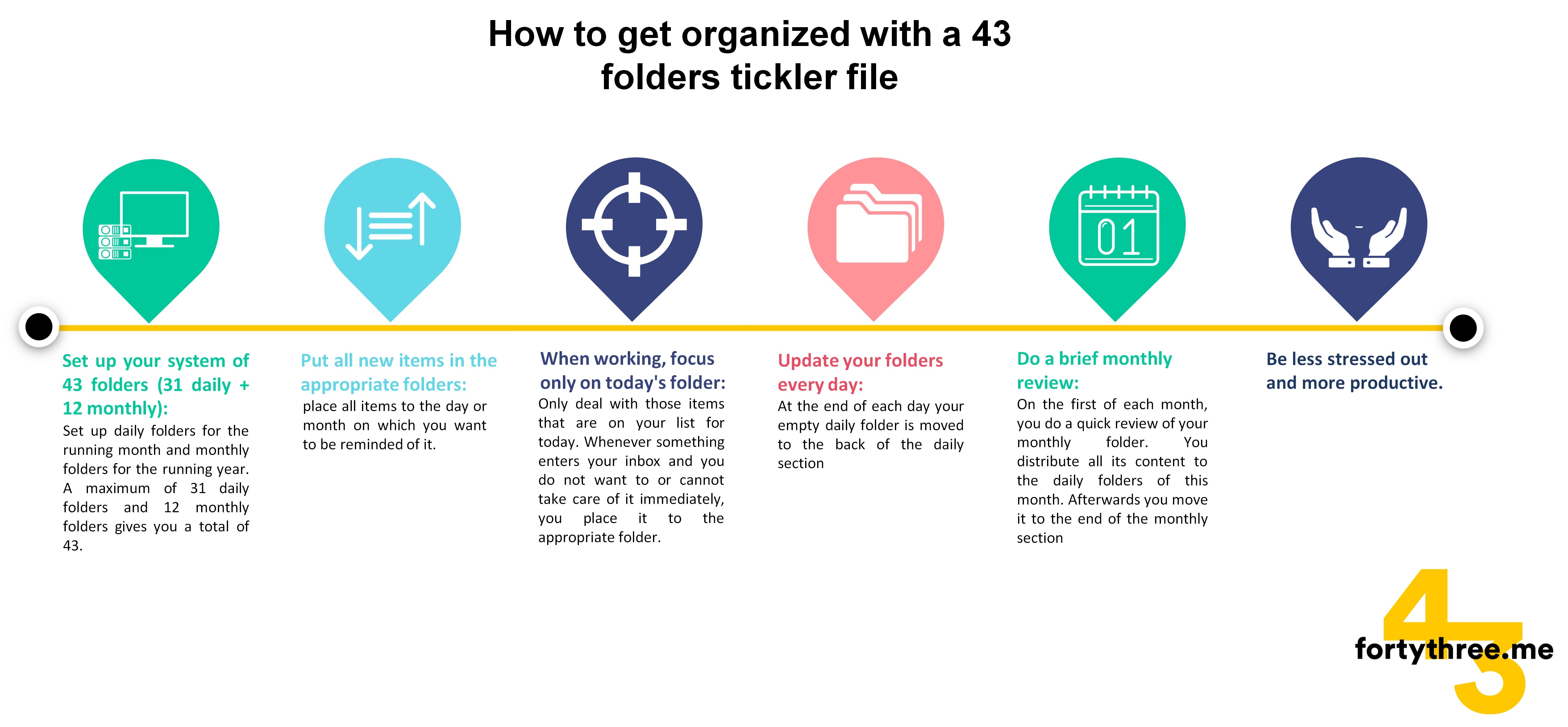 How to get organized with a 43 folders tickler file

01

Set up your system of 43 folders (31 daily + 12 monthly):
Set up daily folders for the running month and monthly folders for the running year. A maximum of 31 daily folders and 12 monthly folders gives you a total of 43.

Put all new items in the appropriate folders:
place all items to the day or month on which you want to be reminded of it.

When working, focus only on today's folder:
Only deal with those items that are on your list for today. Whenever something enters your inbox and you do not want to or cannot take care of it immediately, you place it to the appropriate folder.

Update your folders every day:
At the end of each day your empty daily folder is moved to the back of the daily section

Do a brief monthly review:
On the first of each month, you do a quick review of your monthly folder. You distribute all its content to the daily folders of this month. Afterwards you move it to the end of the monthly section

Be less stressed out and more productive.

43
fortythree.me