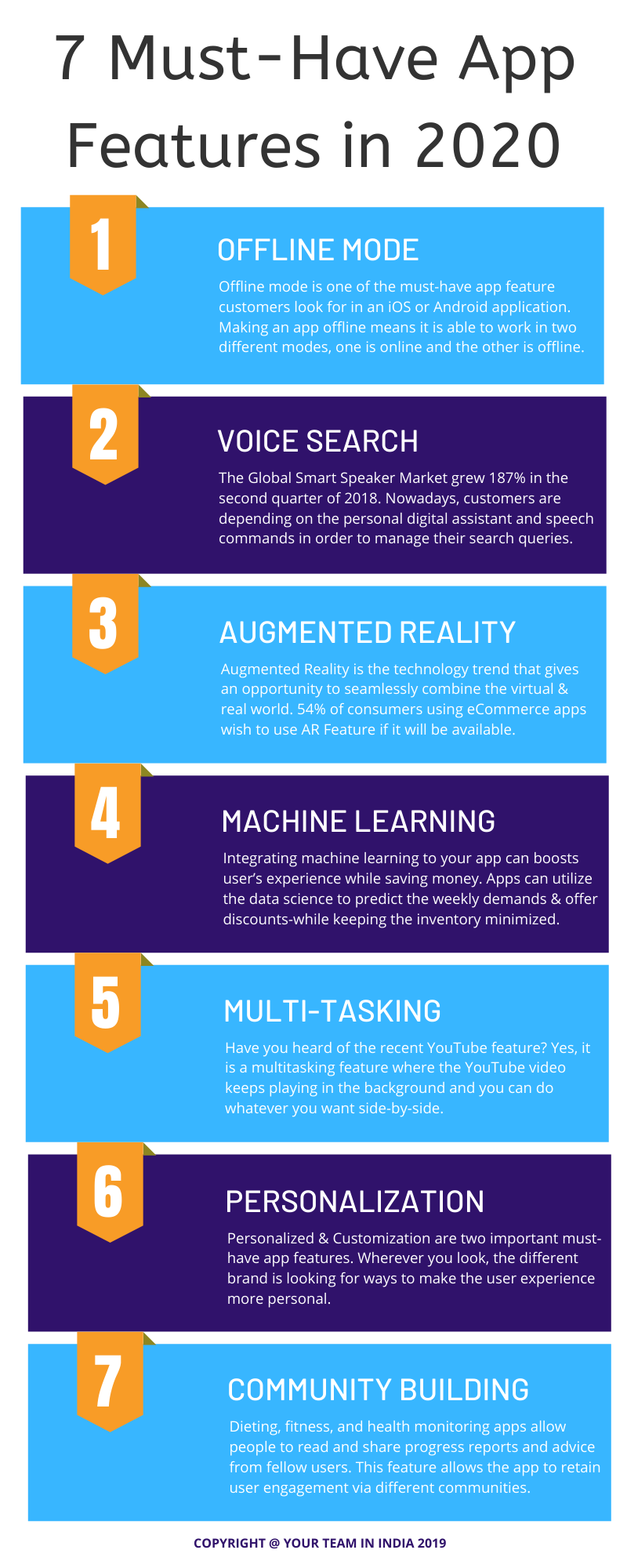 7 Must-Have App Features in 2020

1

OFFLINE MODE

Offline mode is one of the must-have app feature customers look for in an iOS or Android application. Making an app offline means it is able to work in two different modes, one is online and the other is offline.

2

VOICE SEARCH

The Global Smart Speaker Market grew 187% in the second quarter of 2018. Nowadays, customers are depending on the personal digital assistant and speech commands in order to manage their search queries.

3

AUGMENTED REALITY

Augmented Reality is the technology trend that gives an opportunity to seamlessly combine the virtual & real world. 54% of consumers using eCommerce apps wish to use AR Feature if it will be available.

4

MACHINE LEARNING

Integrating machine learning to your app can boosts user's experience while saving money. Apps can utilize the data science to predict the weekly demands & offer discounts-while keeping the inventory minimized.

5

MULTI-TASKING

Have you heard of the recent YouTube feature? Yes, it is a multitasking feature where the YouTube video keeps playing in the background and you can do whatever you want side-by-side.

6

PERSONALIZATION

Personalized & Customization are two important must-have app features. Wherever you look, the different brand is looking for ways to make the user experience more personal.

7

COMMUNITY BUILDING

Dieting, fitness, and health monitoring apps allow people to read and share progress reports and advice from fellow users. This feature allows the app to retain user engagement via different communities.

COPYRIGHT @ YOUR TEAM IN INDIA 2019