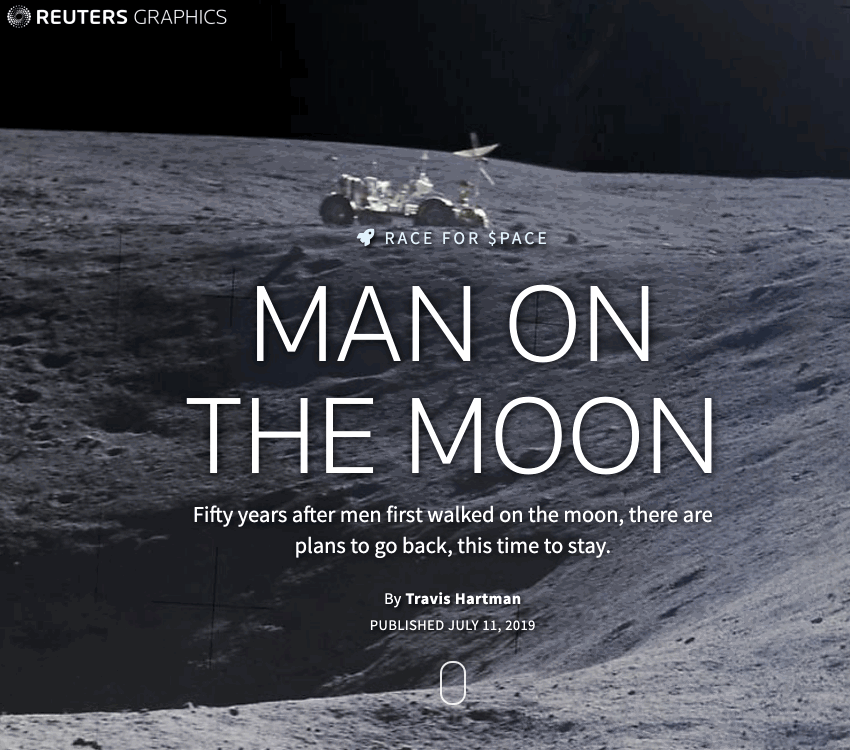 REUTERS GRAPHICS

RACE FOR $PACE

MAN ON THE MOON

Fifty years after men first walked on the moon, there are plans to go back, this time to stay.

By Travis Hartman

PUBLISHED JULY 11, 2019