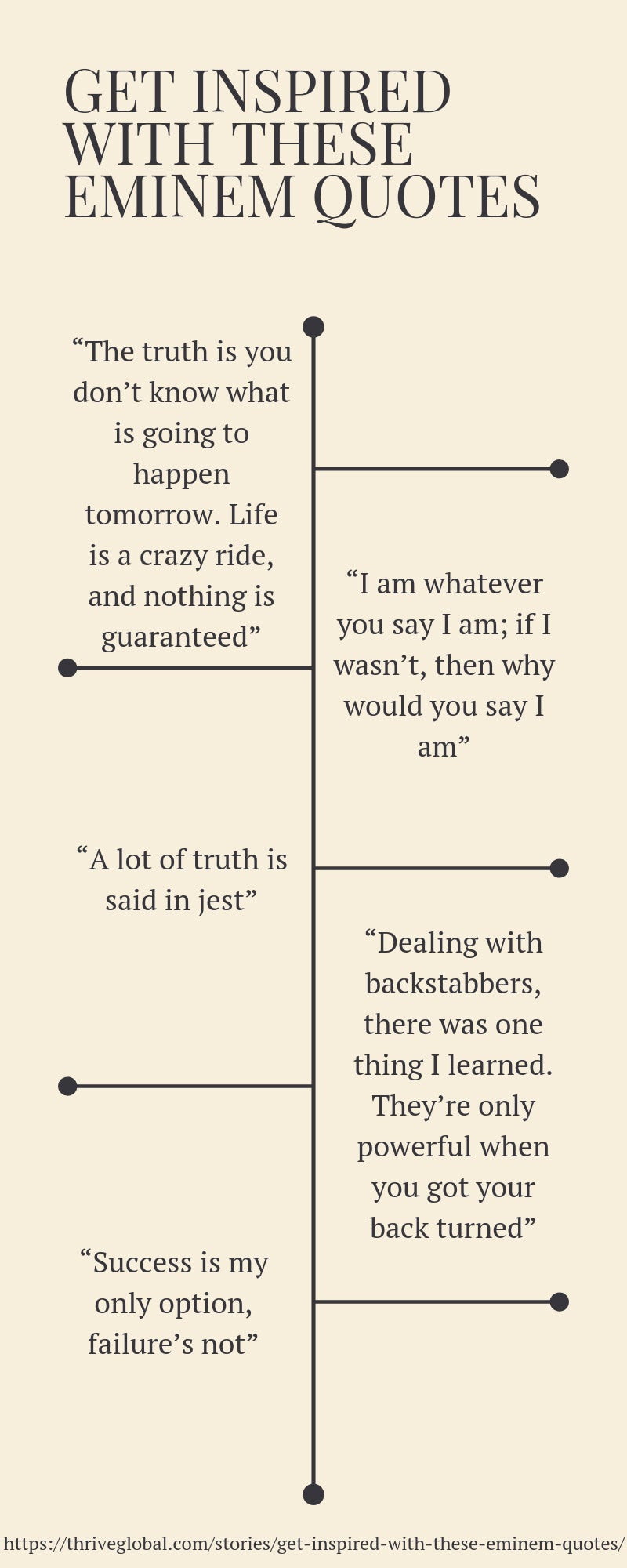 GET INSPIRED WITH THESE EMINEM QUOTES

“The truth is you don’t know what is going to happen tomorrow. Life is a crazy ride, and nothing is guaranteed”

“I am whatever you say I am; if I wasn’t, then why would you say I am”

“A lot of truth is said in jest”

“Dealing with backstabbers, there was one thing I learned. They’re only powerful when you got your back turned”

“Success is my only option, failure’s not”

https://thriveglobal.com/stories/get-inspired-with-these-eminem-quotes/